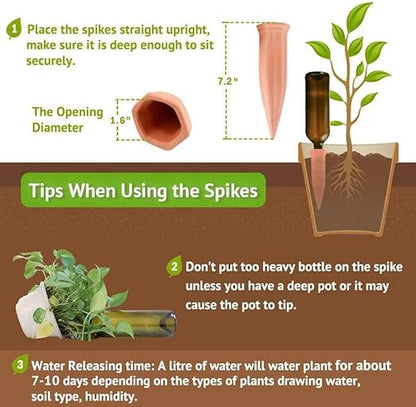 1 Place the spikes straight upright, make sure it is deep enough to sit securely.

7.2"

The Opening Diameter 1.6"

Tips When Using the Spikes

2 Don't put too heavy bottle on the spike unless you have a deep pot or it may cause the pot to tip.

3 Water Releasing time: A litre of water will water plant for about 7-10 days depending on the types of plants drawing water, soil type, humidity.