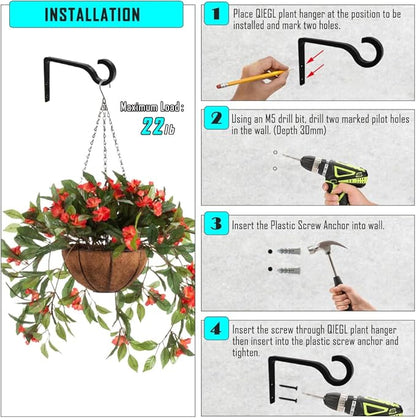 INSTALLATION

Maximum Load:
22lb

1
Place QIEGL plant hanger at the position to be installed and mark two holes.

2
Using an M5 drill bit, drill two marked pilot holes in the wall. (Depth 30mm)

3
Insert the Plastic Screw Anchor into wall.

4
Insert the screw through QIEGL plant hanger then insert into the plastic screw anchor and tighten.