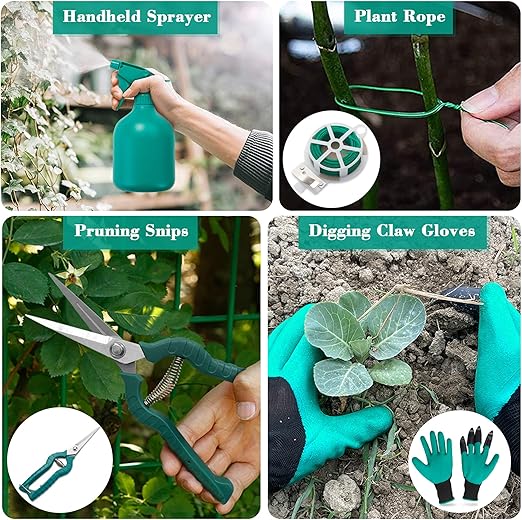 Handheld Sprayer

Plant Rope

Pruning Snips

Digging Claw Gloves